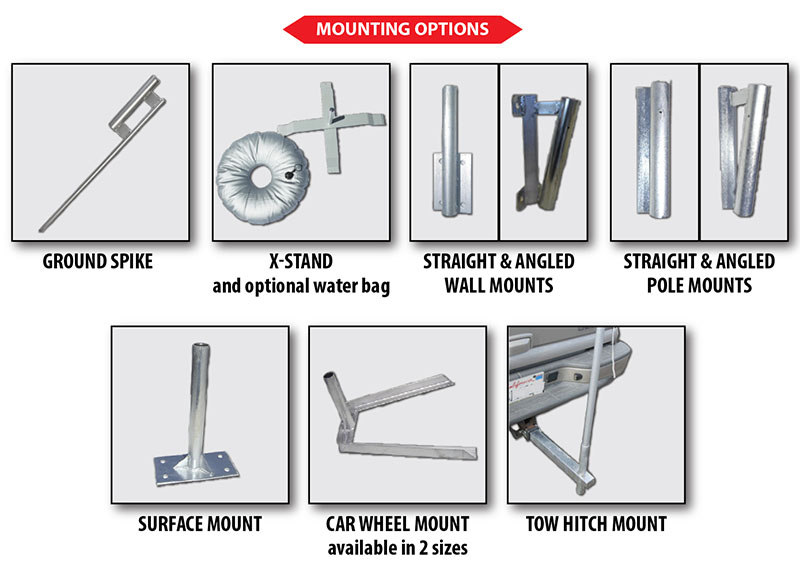 MOUNTING OPTIONS

GROUND SPIKE

X-STAND
and optional water bag

STRAIGHT & ANGLED
WALL MOUNTS

STRAIGHT & ANGLED
POLE MOUNTS

SURFACE MOUNT

CAR WHEEL MOUNT
available in 2 sizes

TOW HITCH MOUNT